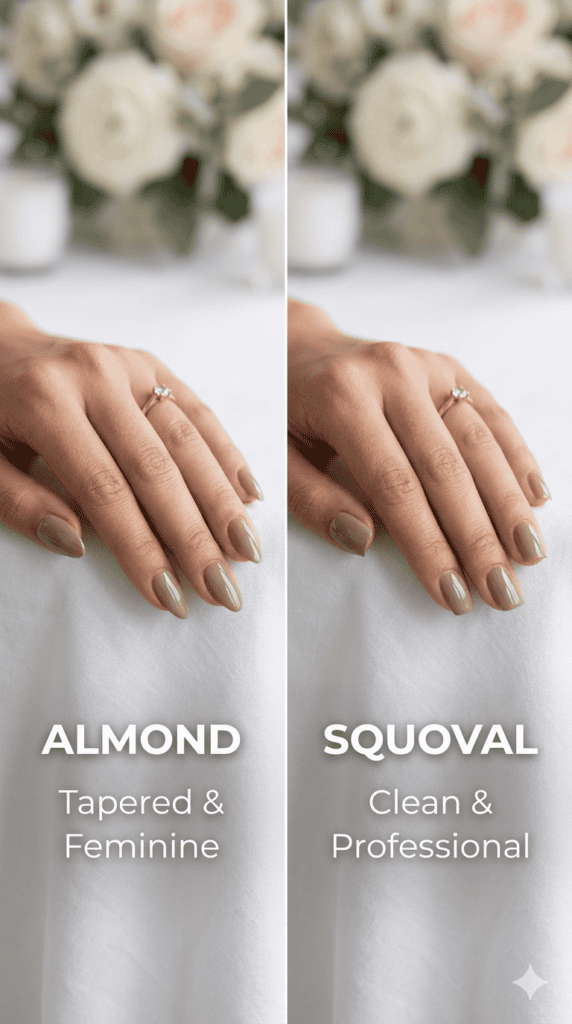 ALMOND
Tapered & Feminine

SQUOVAL
Clean & Professional